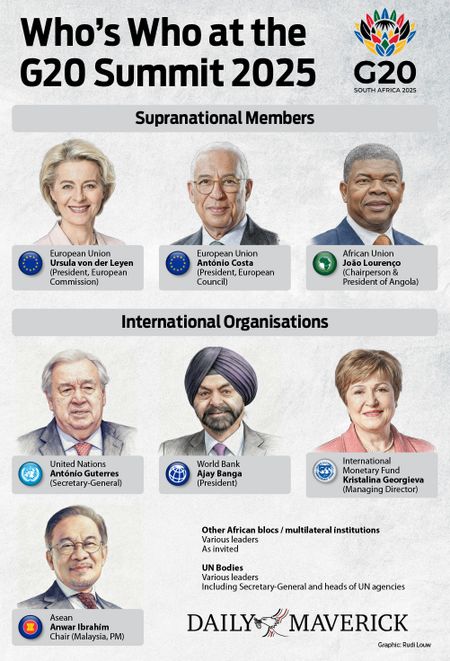 Who's Who at the G20 Summit 2025

G20
SOUTH AFRICA 2025

Supranational Members

European Union
**Ursula von der Leyen**
(President, European Commission)

European Union
**António Costa**
(President, European Council)

African Union
**João Lourenço**
(Chairperson & President of Angola)

International Organisations

United Nations
**António Guterres**
(Secretary-General)

World Bank
**Ajay Banga**
(President)

International Monetary Fund
**Kristalina Georgieva**
(Managing Director)

Asean
**Anwar Ibrahim**
Chair (Malaysia, PM)

**Other African blocs / multilateral institutions**
Various leaders
As invited

**UN Bodies**
Various leaders
Including Secretary-General and heads of UN agencies

DAILY MAVERICK

Graphic: Rudi Louw